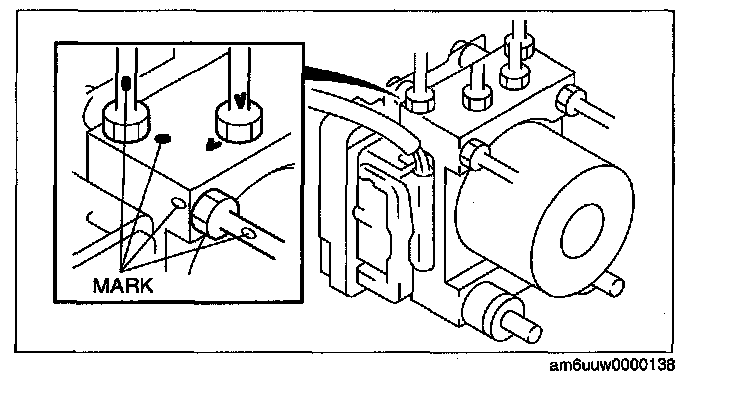 MARK

am6uuw0000138