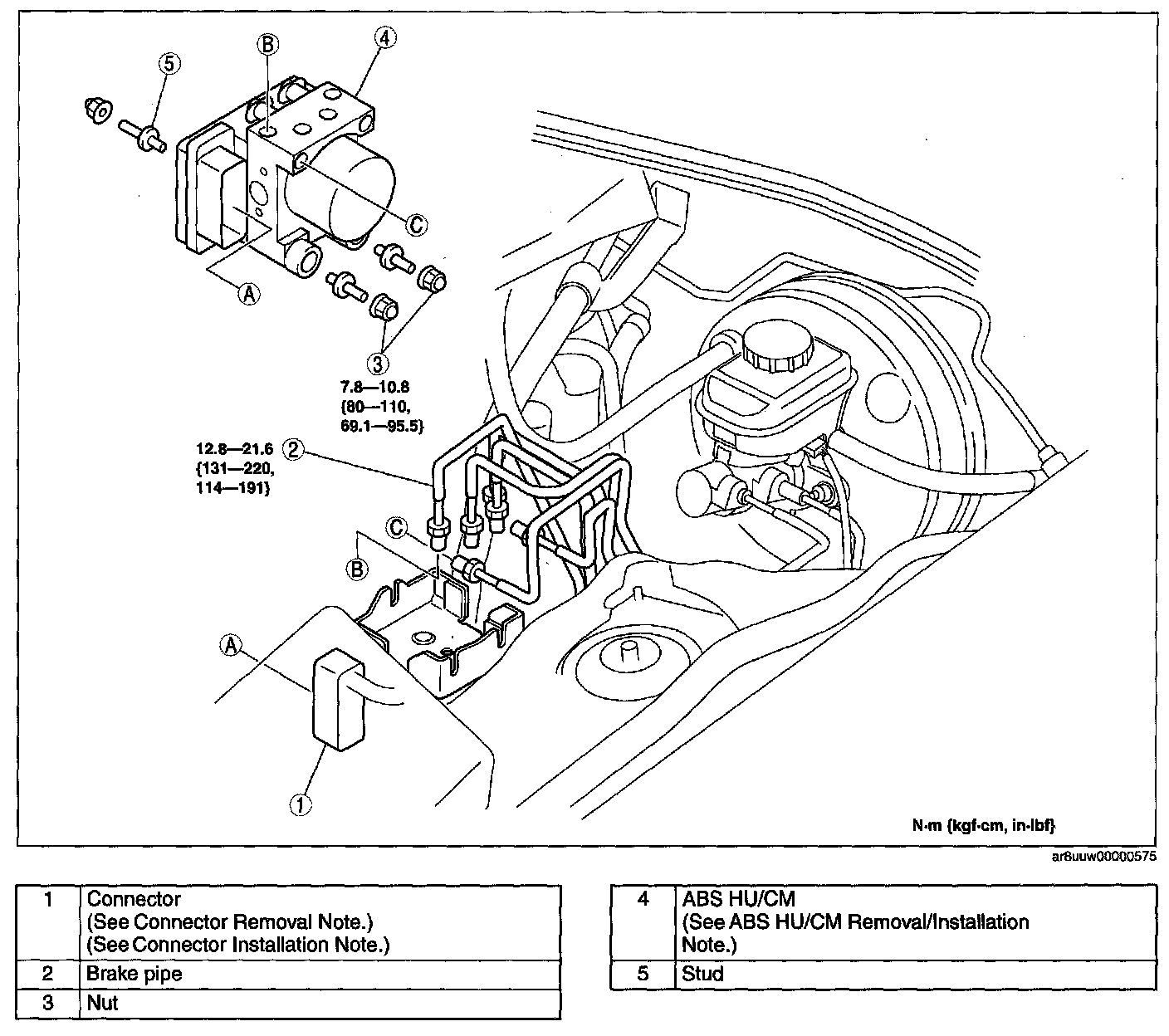 5

B

4

C

A

3

7.8—10.8
{80—110,
69.1—95.5}

12.8—21.6
{131—220,
114—191}

2

C

B

A

1

N·m {kgf·cm, in·lbf}

ar8uuw00000575

| 1 | Connector (See Connector Removal Note.) (See Connector Installation Note.) |
|---|---|
| 2 | Brake pipe |
| 3 | Nut |

| 4 | ABS HU/CM (See ABS HU/CM Removal/Installation Note.) |
|---|---|
| 5 | Stud |