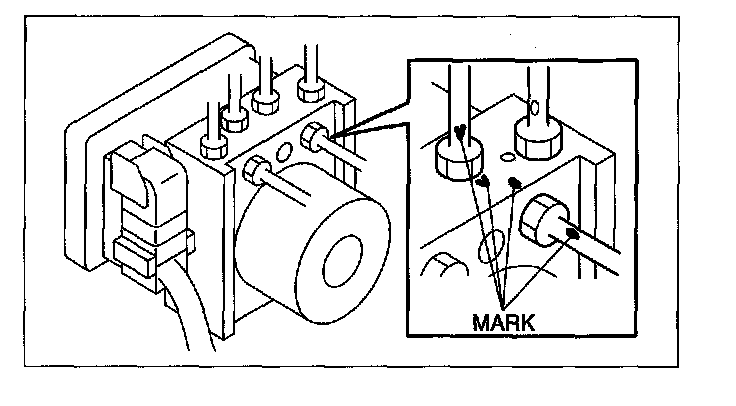 MARK