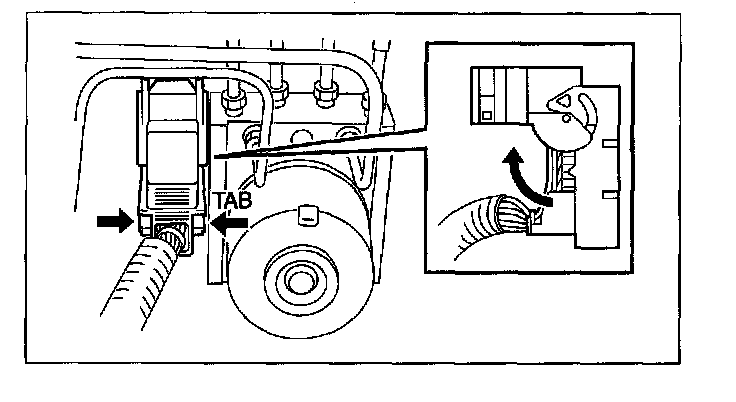 TAB