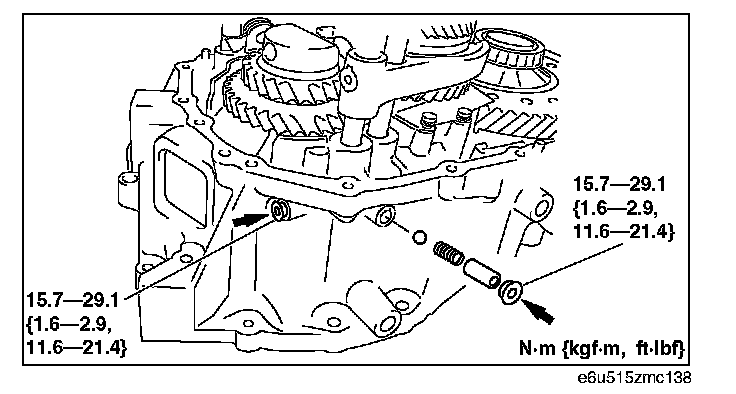 15.7—29.1
{1.6—2.9,
11.6—21.4}

15.7—29.1
{1.6—2.9,
11.6—21.4}

N·m {kgf·m, ft·lbf}

e6u515zmc138