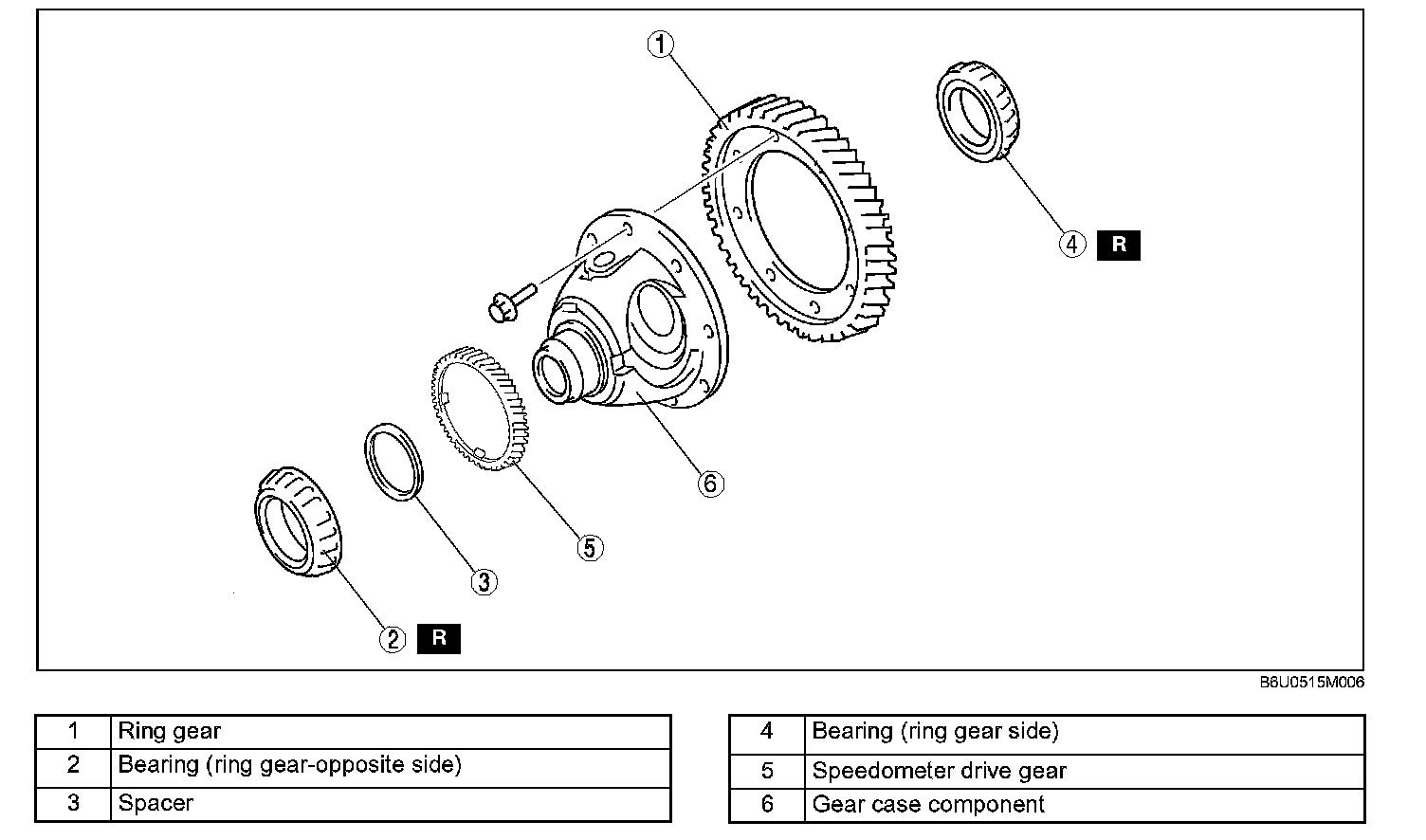 1
4 R
6
5
3
2 R
B6U0515M006

| 1 | Ring gear |
|---|---|
| 2 | Bearing (ring gear-opposite side) |
| 3 | Spacer |

| 4 | Bearing (ring gear side) |
|---|---|
| 5 | Speedometer drive gear |
| 6 | Gear case component |