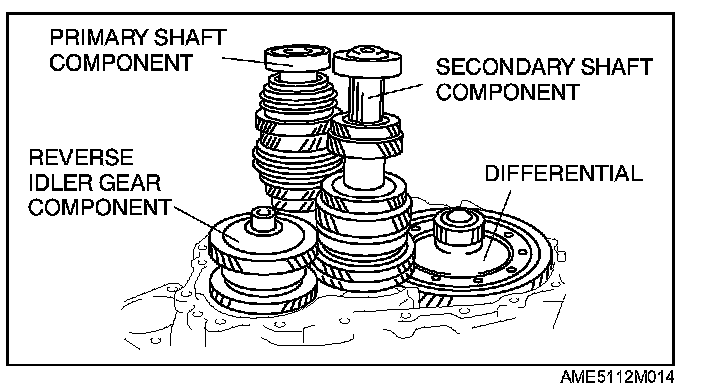 PRIMARY SHAFT COMPONENT

SECONDARY SHAFT COMPONENT

REVERSE IDLER GEAR COMPONENT

DIFFERENTIAL

AME5112M014