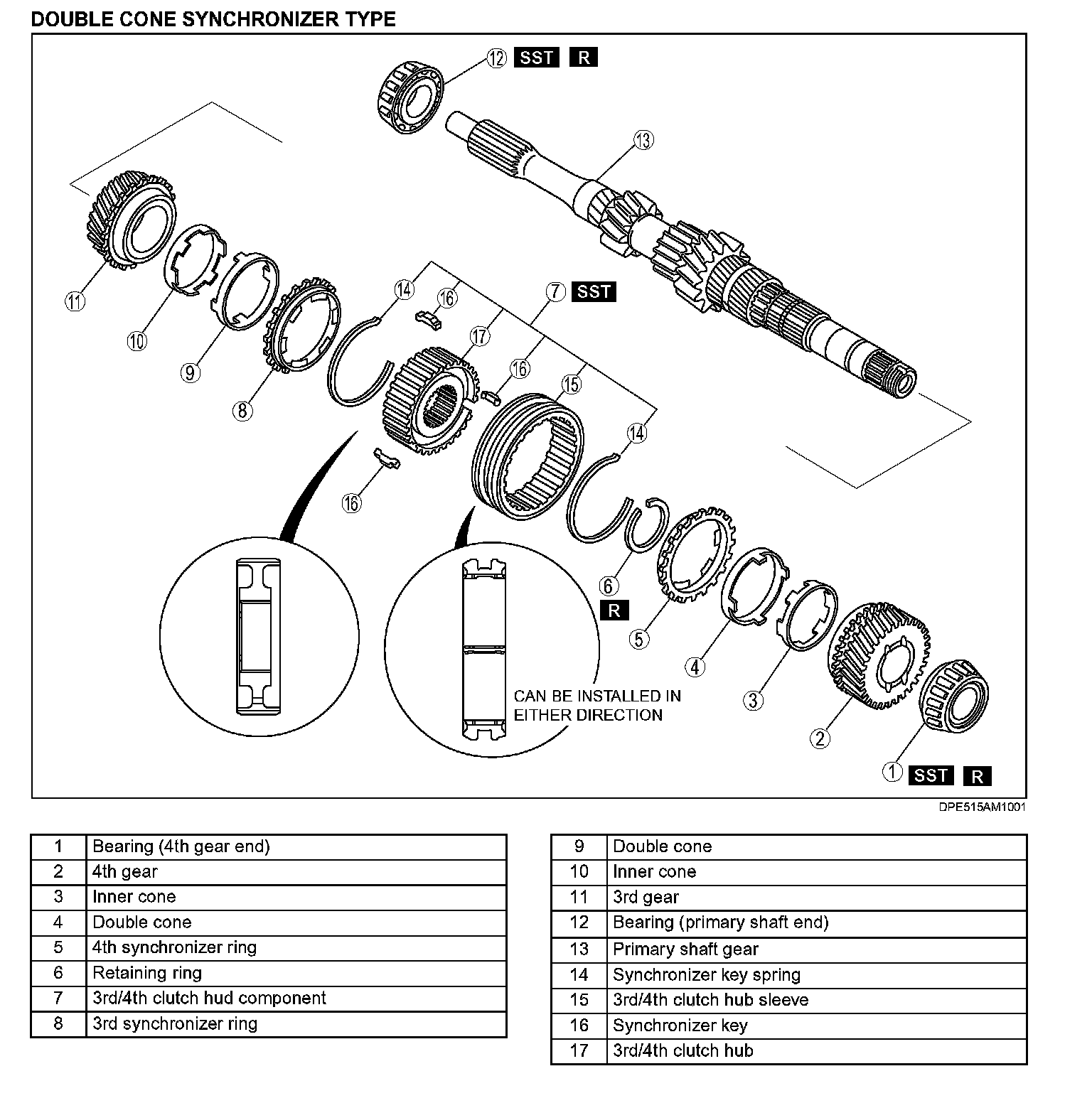 DOUBLE CONE SYNCHRONIZER TYPE

12 SST R

13

11

10

9

8

14

16

17

7 SST

16

15

14

16

6
R

5

4

3

2

1 SST R

CAN BE INSTALLED IN EITHER DIRECTION

DPE515AM1001

| 1 | Bearing (4th gear end) |
|---|---|
| 2 | 4th gear |
| 3 | Inner cone |
| 4 | Double cone |
| 5 | 4th synchronizer ring |
| 6 | Retaining ring |
| 7 | 3rd/4th clutch hud component |
| 8 | 3rd synchronizer ring |

| 9 | Double cone |
|---|---|
| 10 | Inner cone |
| 11 | 3rd gear |
| 12 | Bearing (primary shaft end) |
| 13 | Primary shaft gear |
| 14 | Synchronizer key spring |
| 15 | 3rd/4th clutch hub sleeve |
| 16 | Synchronizer key |
| 17 | 3rd/4th clutch hub |