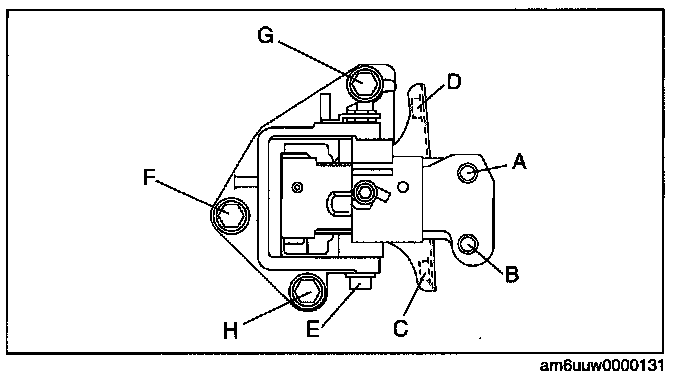 G
D
A
F
B
H
E
C
am6uuw0000131