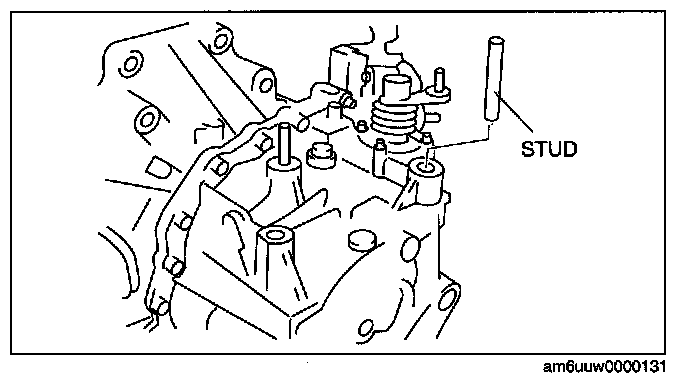 STUD

am6uuw0000131