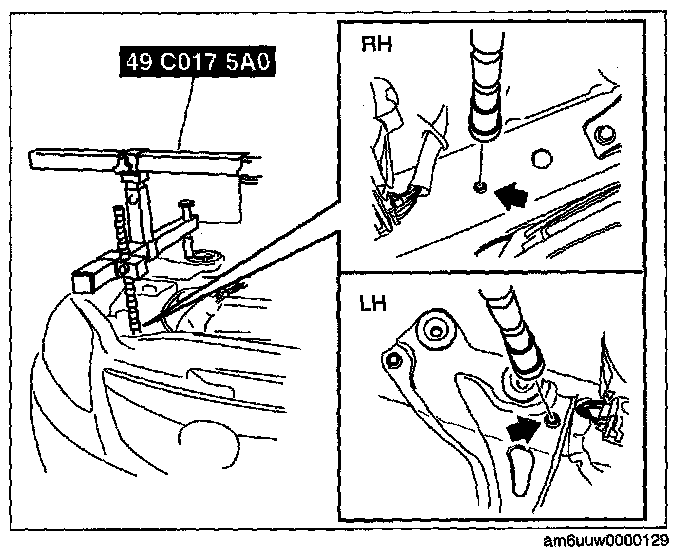 49 C017 5A0

RH

LH

am6uuw0000129