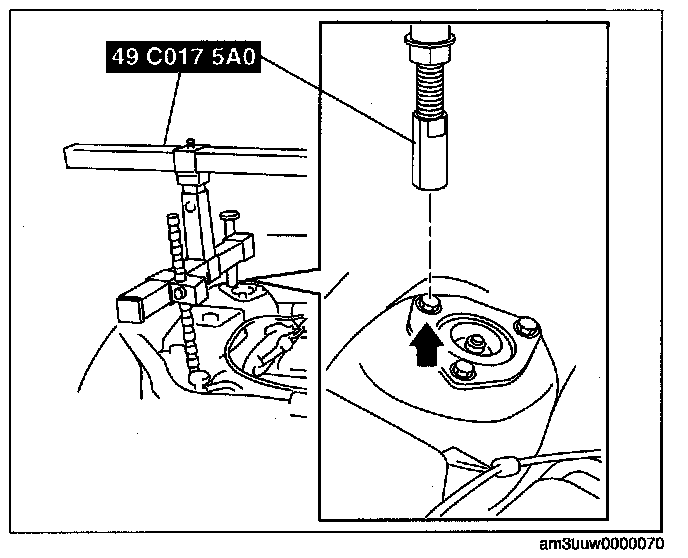 49 C017 5A0

am3uuw0000070