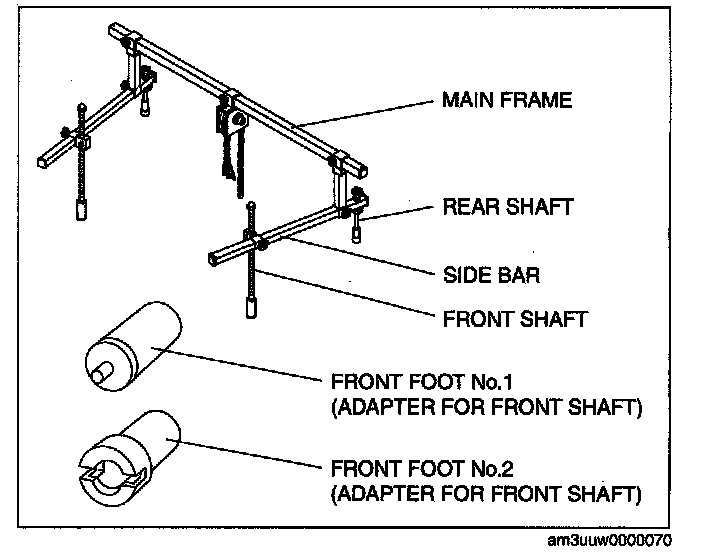 MAIN FRAME

REAR SHAFT

SIDE BAR

FRONT SHAFT

FRONT FOOT No.1
(ADAPTER FOR FRONT SHAFT)

FRONT FOOT No.2
(ADAPTER FOR FRONT SHAFT)

am3uuw0000070