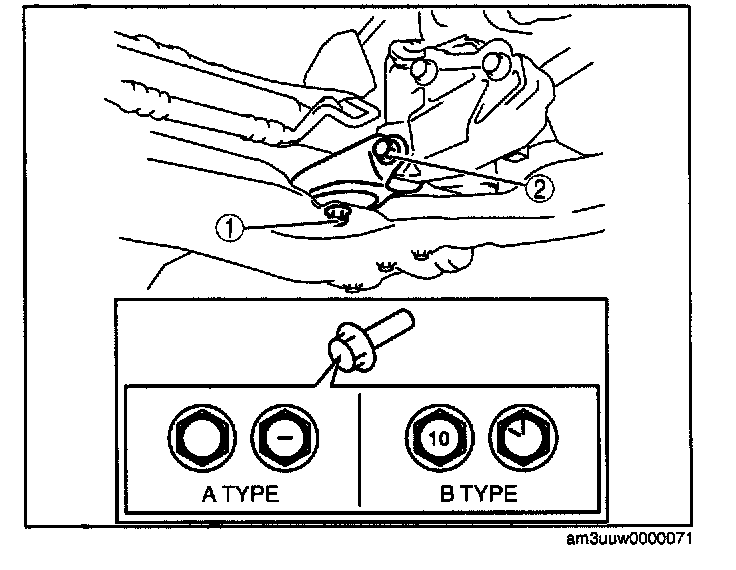 2
1
10
A TYPE
B TYPE
am3uuw0000071