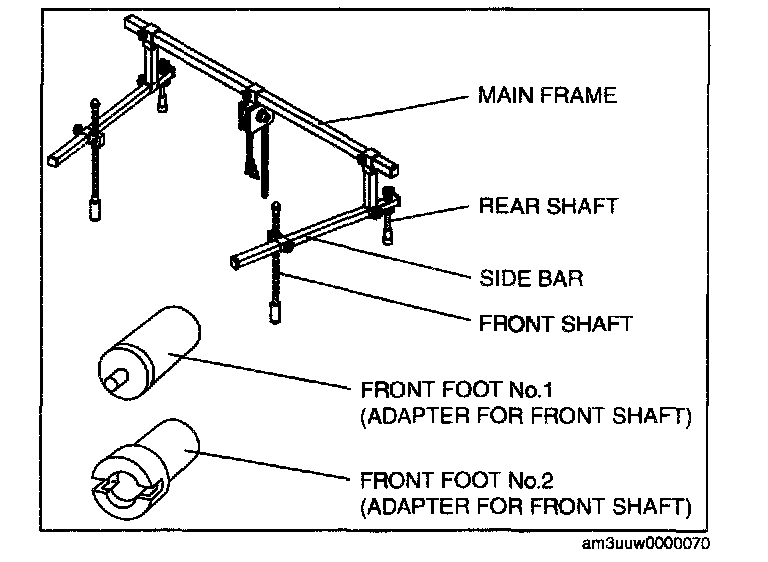 MAIN FRAME
REAR SHAFT
SIDE BAR
FRONT SHAFT
FRONT FOOT No.1
(ADAPTER FOR FRONT SHAFT)
FRONT FOOT No.2
(ADAPTER FOR FRONT SHAFT)
am3uuw0000070