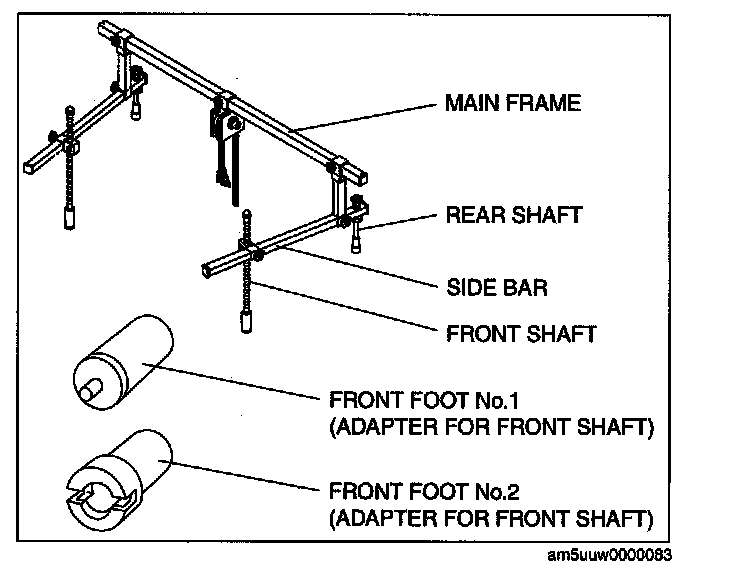 MAIN FRAME

REAR SHAFT

SIDE BAR

FRONT SHAFT

FRONT FOOT No.1
(ADAPTER FOR FRONT SHAFT)

FRONT FOOT No.2
(ADAPTER FOR FRONT SHAFT)

am5uuw0000083