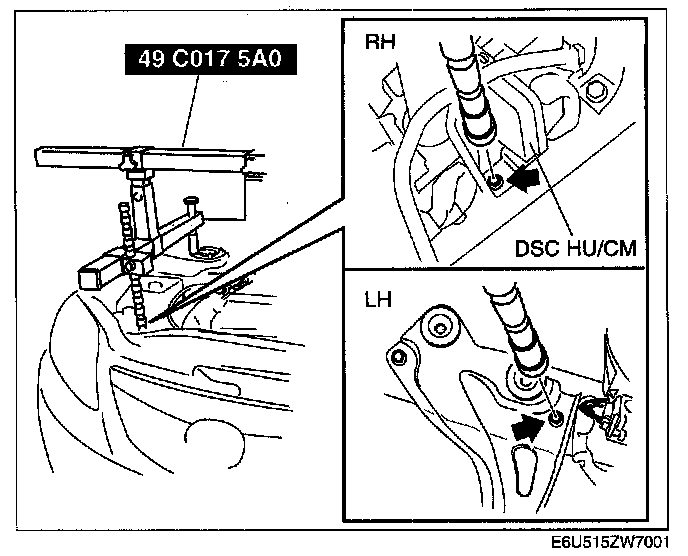 49 C017 5A0

RH

DSC HU/CM

LH

E6U515ZW7001