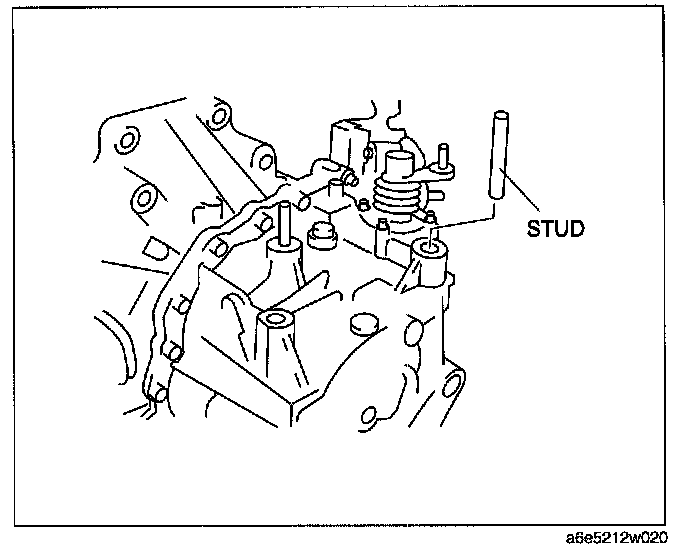 STUD

a6e5212w020