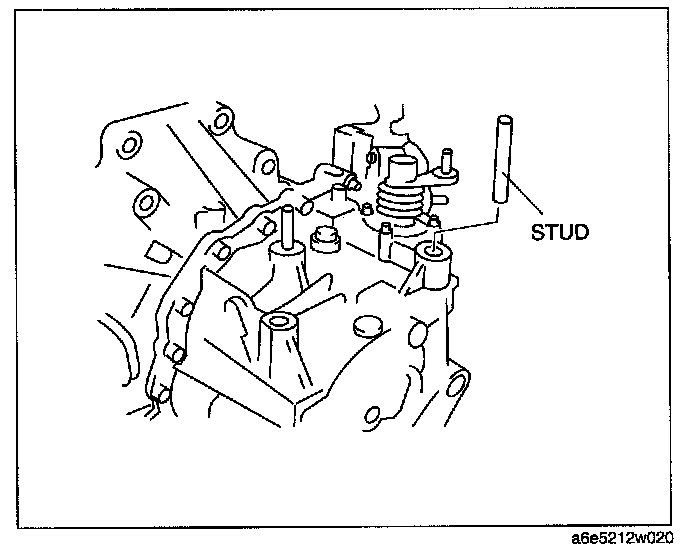 STUD

a6e5212w020