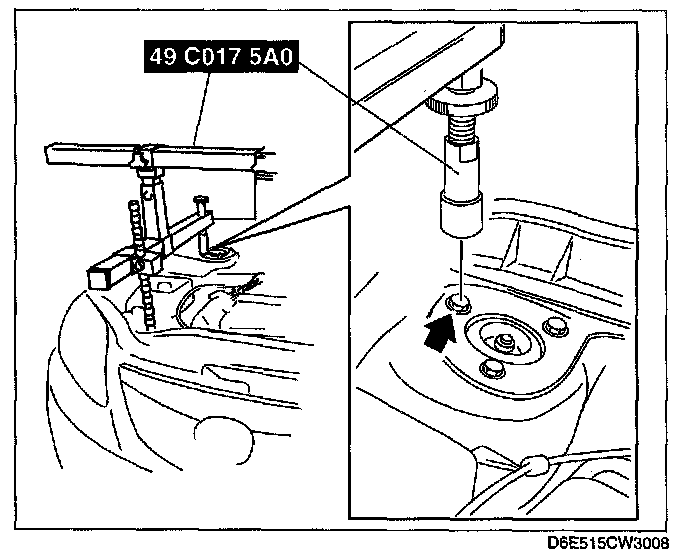 49 C017 5A0

D6E515CW3008