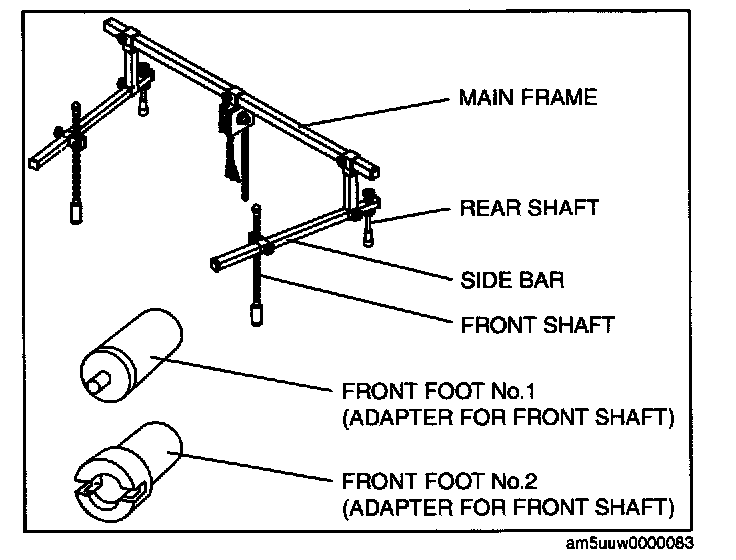 MAIN FRAME

REAR SHAFT

SIDE BAR

FRONT SHAFT

FRONT FOOT No.1
(ADAPTER FOR FRONT SHAFT)

FRONT FOOT No.2
(ADAPTER FOR FRONT SHAFT)

am5uuw0000083