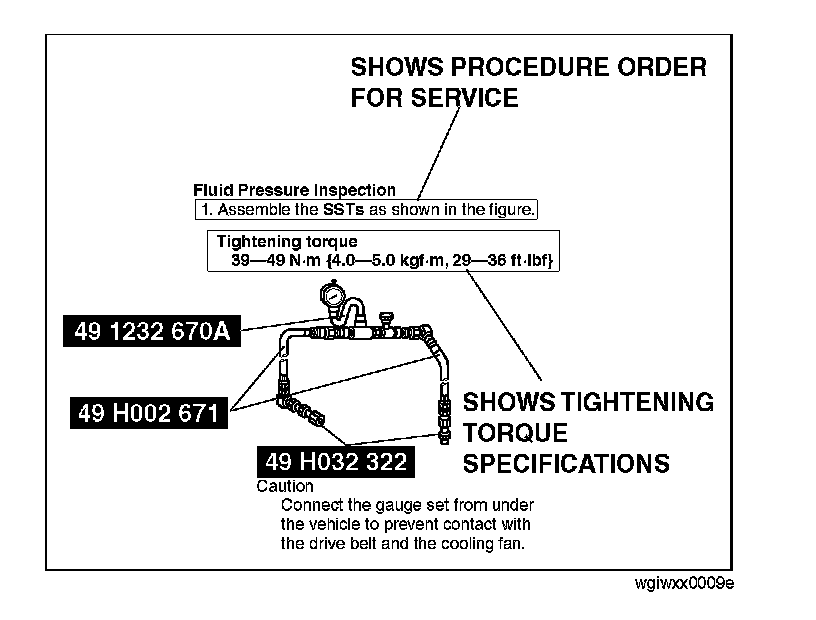 SHOWS PROCEDURE ORDER FOR SERVICE

Fluid Pressure Inspection
1. Assemble the SSTs as shown in the figure.

Tightening torque
39—49 N·m {4.0—5.0 kgf·m, 29—36 ft·lbf}

49 1232 670A

49 H002 671

49 H032 322

SHOWS TIGHTENING TORQUE SPECIFICATIONS

Caution
Connect the gauge set from under the vehicle to prevent contact with the drive belt and the cooling fan.

wgiwxx0009e