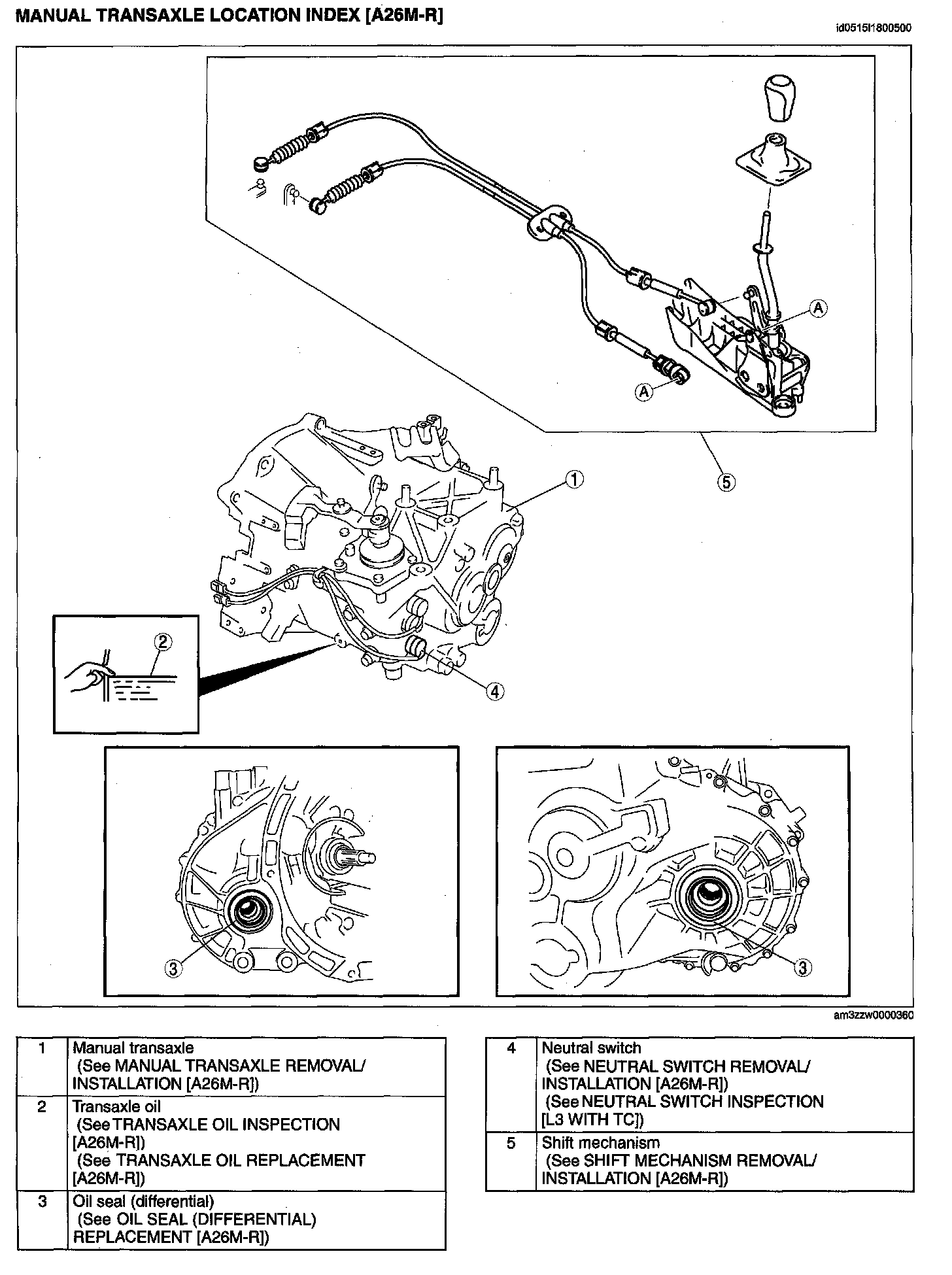 MANUAL TRANSAXLE LOCATION INDEX [A26M-R]

id0515l1800500

A

A

5

1

2

4

3

3

am3zzw0000360

| 1 | Manual transaxle (See MANUAL TRANSAXLE REMOVAL/ INSTALLATION [A26M-R]) |
|---|---|
| 2 | Transaxle oil (See TRANSAXLE OIL INSPECTION [A26M-R]) (See TRANSAXLE OIL REPLACEMENT [A26M-R]) |
| 3 | Oil seal (differential) (See OIL SEAL (DIFFERENTIAL) REPLACEMENT [A26M-R]) |

| 4 | Neutral switch (See NEUTRAL SWITCH REMOVAL/ INSTALLATION [A26M-R]) (See NEUTRAL SWITCH INSPECTION [L3 WITH TC]) |
|---|---|
| 5 | Shift mechanism (See SHIFT MECHANISM REMOVAL/ INSTALLATION [A26M-R]) |