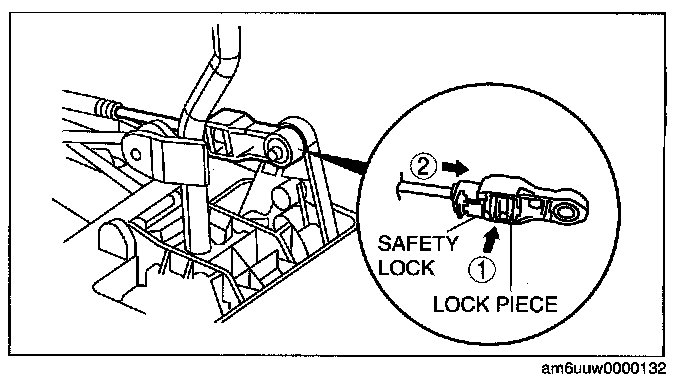 2

SAFETY LOCK

1

LOCK PIECE

am6uuw0000132