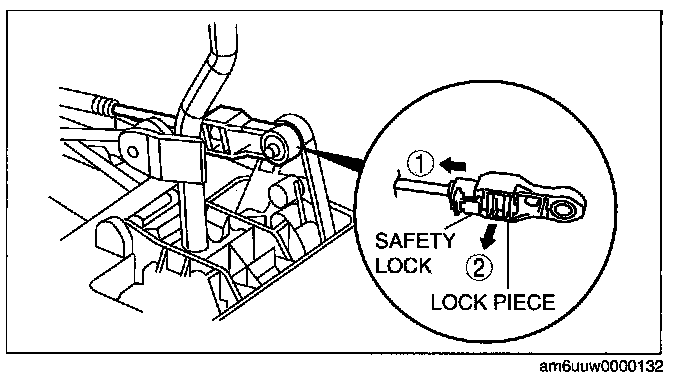 ①

SAFETY LOCK

②

LOCK PIECE

am6uuw0000132