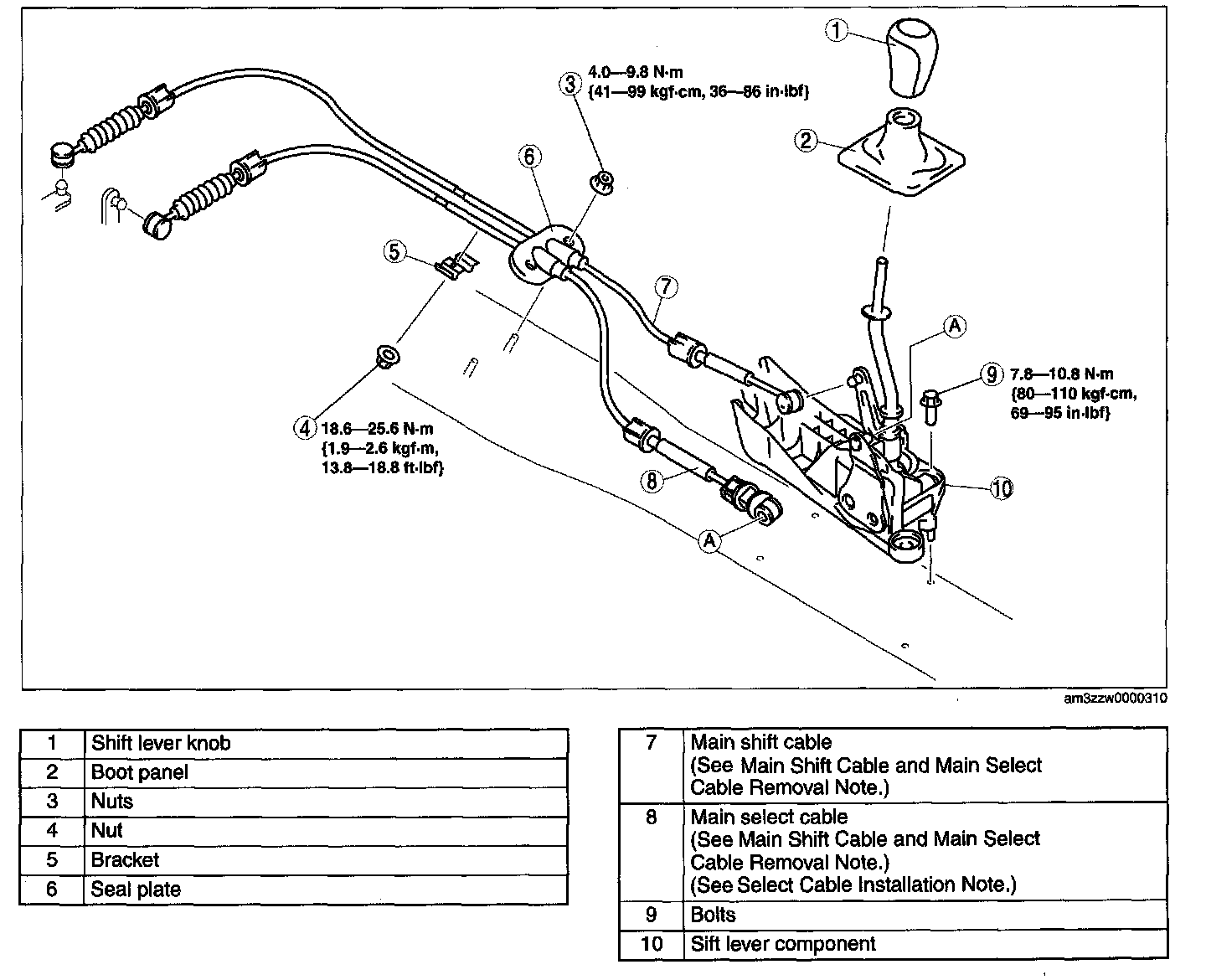 1

2

3 4.0—9.8 N·m {41—99 kgf·cm, 36—86 in·lbf}

6

5

7

A

9 7.8—10.8 N·m {80—110 kgf·cm, 69—95 in·lbf}

4 18.6—25.6 N·m {1.9—2.6 kgf·m, 13.8—18.8 ft·lbf}

8

10

A

am3zzw0000310

| 1 | Shift lever knob |
|---|---|
| 2 | Boot panel |
| 3 | Nuts |
| 4 | Nut |
| 5 | Bracket |
| 6 | Seal plate |

| 7 | Main shift cable (See Main Shift Cable and Main Select Cable Removal Note.) |
|---|---|
| 8 | Main select cable (See Main Shift Cable and Main Select Cable Removal Note.) (See Select Cable Installation Note.) |
| 9 | Bolts |
| 10 | Sift lever component |