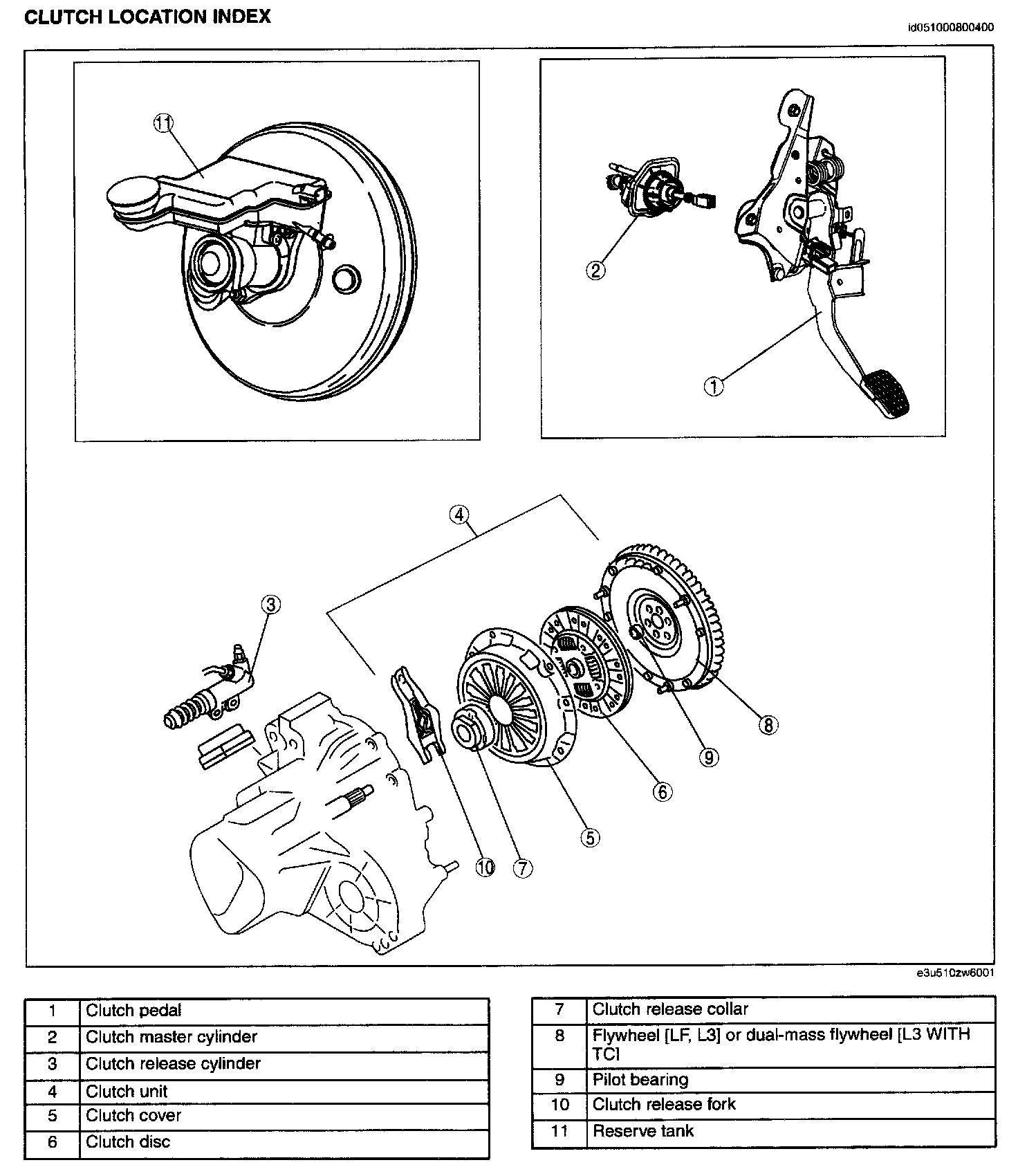 CLUTCH LOCATION INDEX

id051000800400

11

2

1

4

3

8

9

6

5

10

7

e3u510zw6001

| 1 | Clutch pedal |
|---|---|
| 2 | Clutch master cylinder |
| 3 | Clutch release cylinder |
| 4 | Clutch unit |
| 5 | Clutch cover |
| 6 | Clutch disc |

| 7 | Clutch release collar |
|---|---|
| 8 | Flywheel [LF, L3] or dual-mass flywheel [L3 WITH TC] |
| 9 | Pilot bearing |
| 10 | Clutch release fork |
| 11 | Reserve tank |