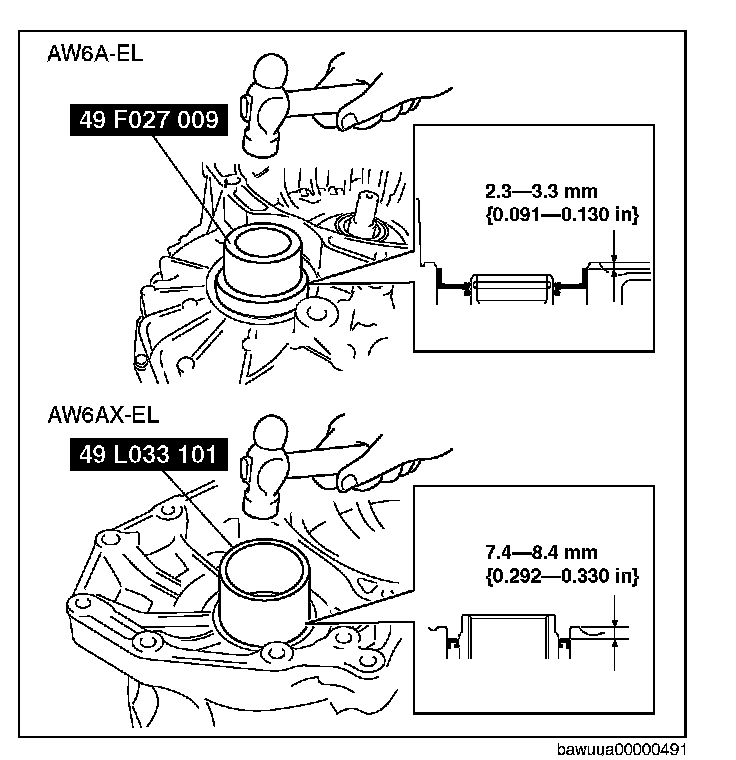 AW6A-EL

49 F027 009

2.3—3.3 mm {0.091—0.130 in}

AW6AX-EL

49 L033 101

7.4—8.4 mm {0.292—0.330 in}

bawuua00000491