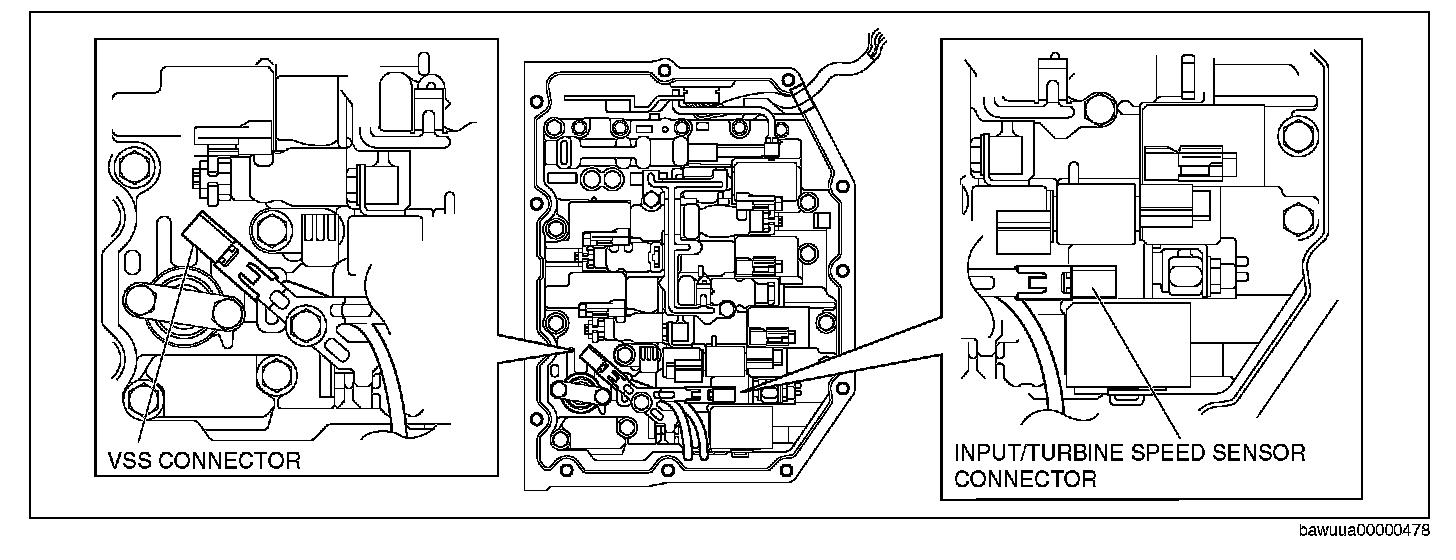 VSS CONNECTOR

INPUT/TURBINE SPEED SENSOR CONNECTOR

bawuua00000478