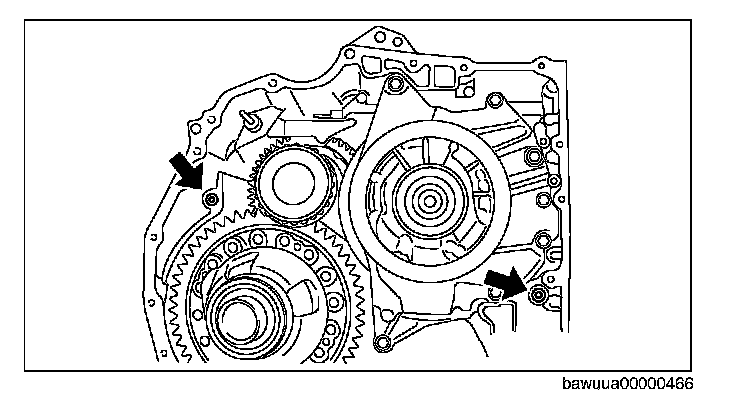 bawuua00000466