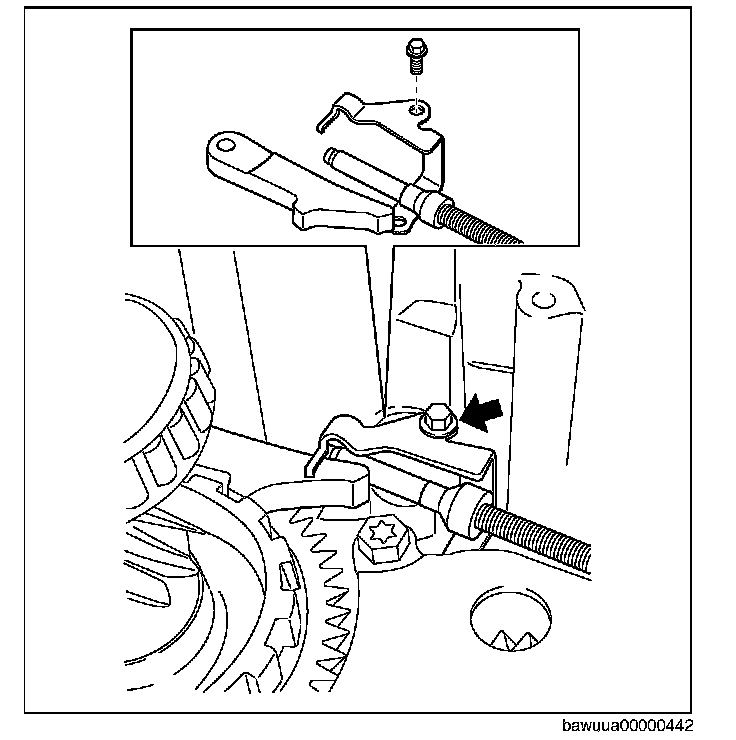 bawuua00000442