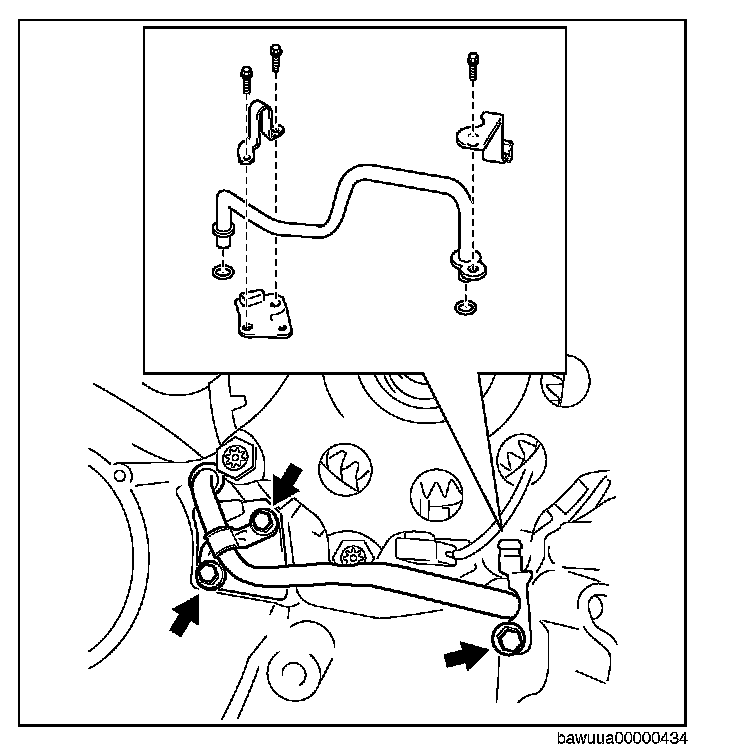 bawuua00000434