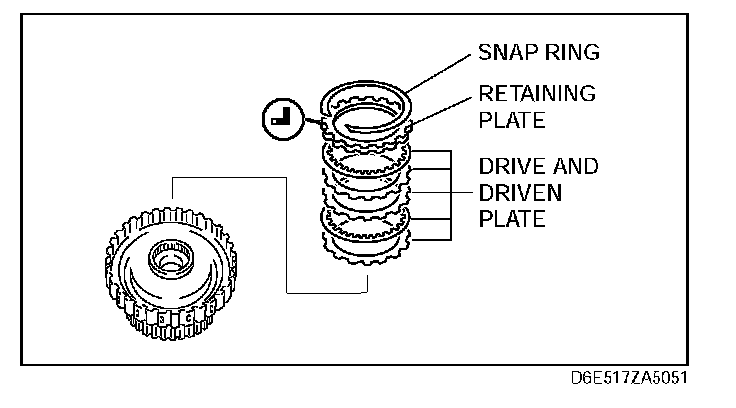 SNAP RING
RETAINING PLATE
DRIVE AND DRIVEN PLATE
D6E517ZA5051