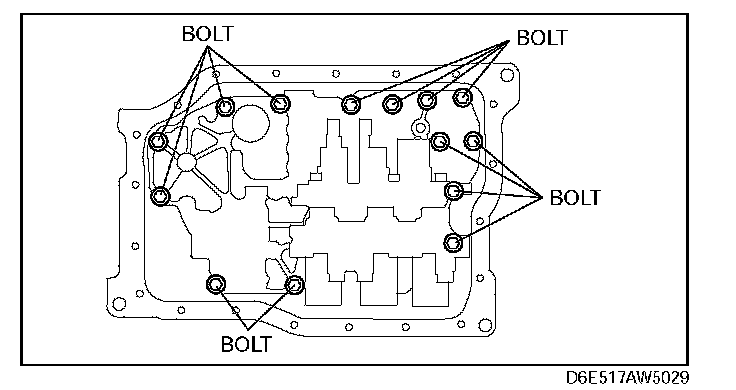 BOLT
BOLT
BOLT
BOLT
D6E517AW5029