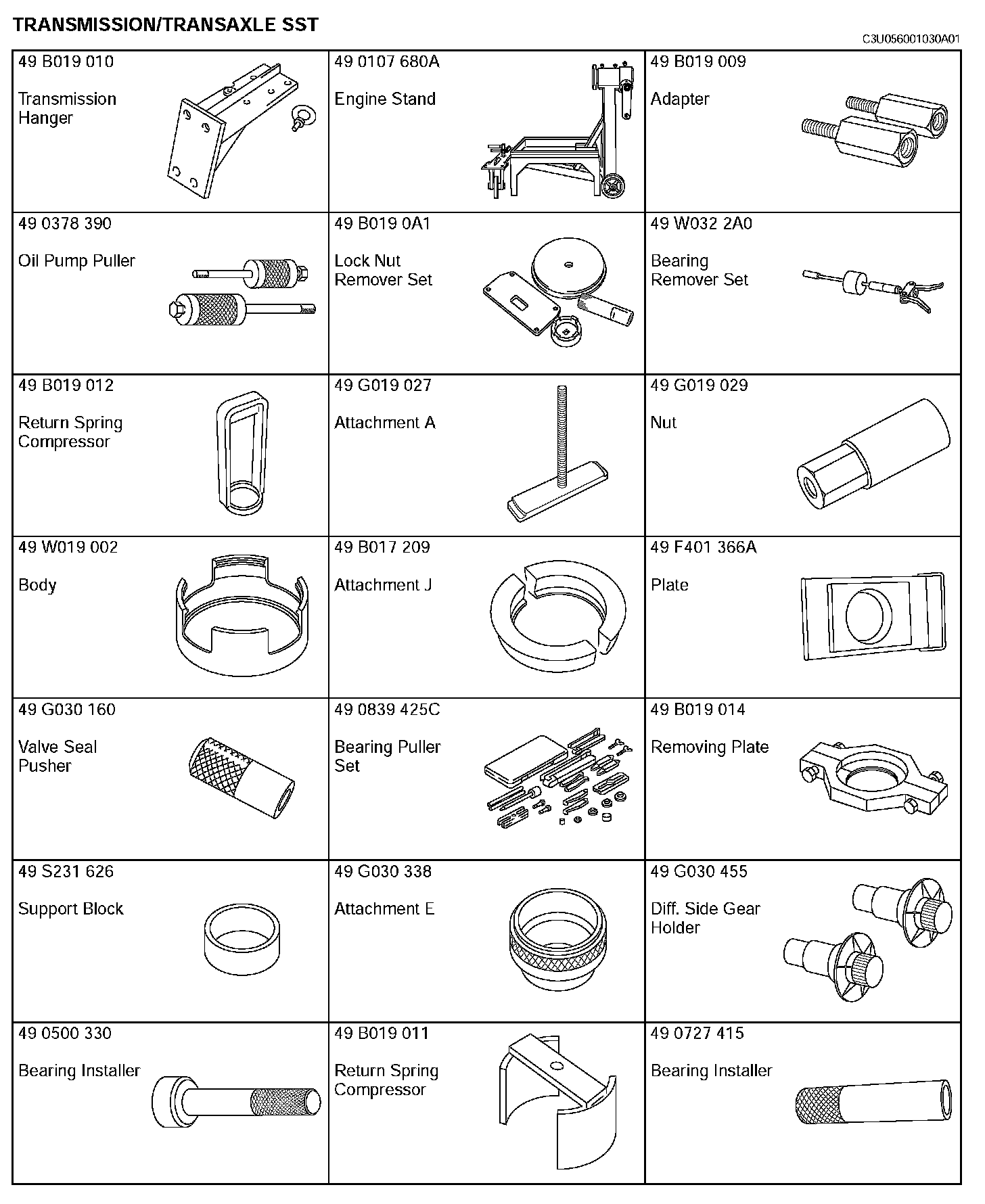 TRANSMISSION/TRANSAXLE SST

C3U056001030A01

| | | |
|---|---|---|
| 49 B019 010 Transmission Hanger | 49 0107 680A Engine Stand | 49 B019 009 Adapter |
| 49 0378 390 Oil Pump Puller | 49 B019 0A1 Lock Nut Remover Set | 49 W032 2A0 Bearing Remover Set |
| 49 B019 012 Return Spring Compressor | 49 G019 027 Attachment A | 49 G019 029 Nut |
| 49 W019 002 Body | 49 B017 209 Attachment J | 49 F401 366A Plate |
| 49 G030 160 Valve Seal Pusher | 49 0839 425C Bearing Puller Set | 49 B019 014 Removing Plate |
| 49 S231 626 Support Block | 49 G030 338 Attachment E | 49 G030 455 Diff. Side Gear Holder |
| 49 0500 330 Bearing Installer | 49 B019 011 Return Spring Compressor | 49 0727 415 Bearing Installer |