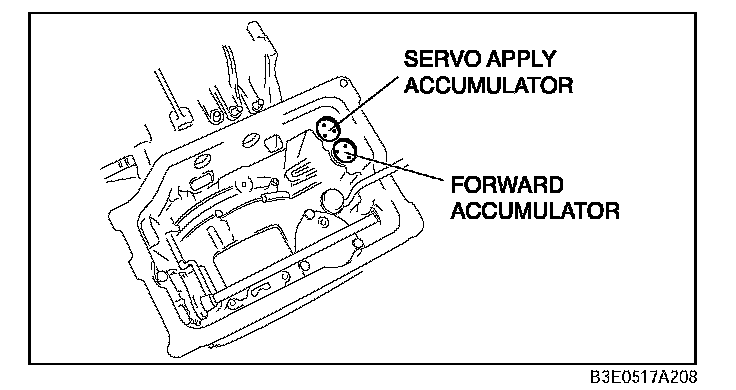 SERVO APPLY ACCUMULATOR

FORWARD ACCUMULATOR

B3E0517A208