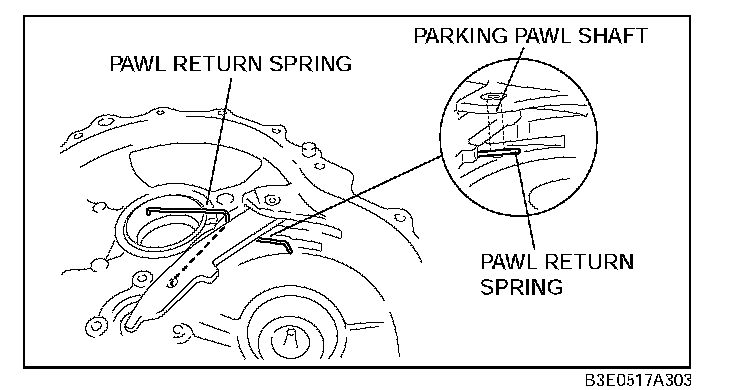 PAWL RETURN SPRING

PARKING PAWL SHAFT

PAWL RETURN SPRING

B3E0517A303