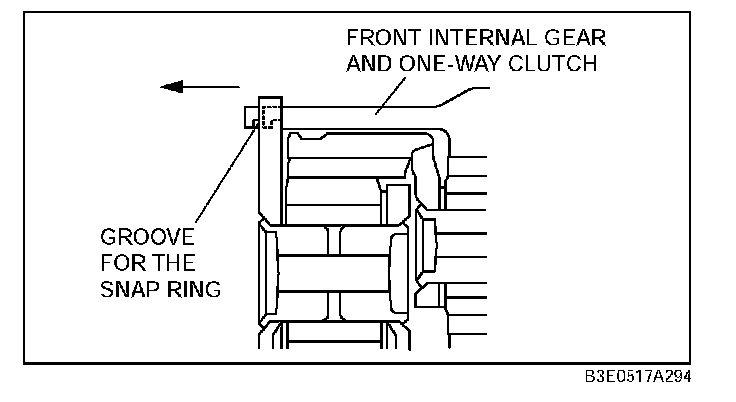 FRONT INTERNAL GEAR AND ONE-WAY CLUTCH

GROOVE FOR THE SNAP RING

B3E0517A294