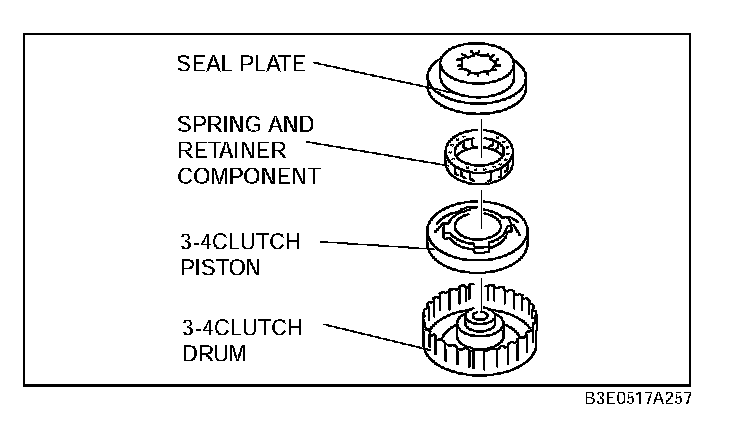 SEAL PLATE

SPRING AND RETAINER COMPONENT

3-4CLUTCH PISTON

3-4CLUTCH DRUM

B3E0517A257