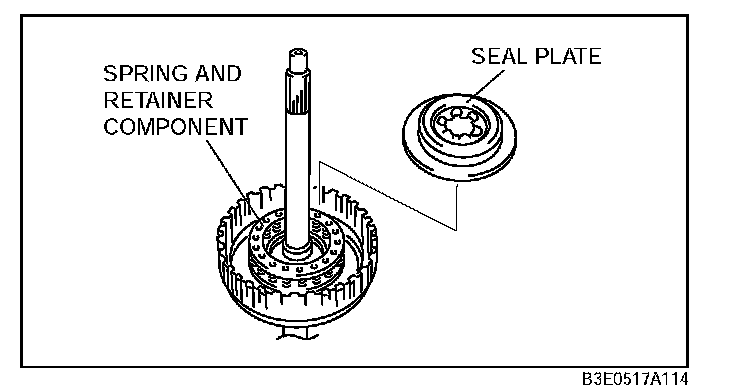 SPRING AND RETAINER COMPONENT

SEAL PLATE

B3E0517A114