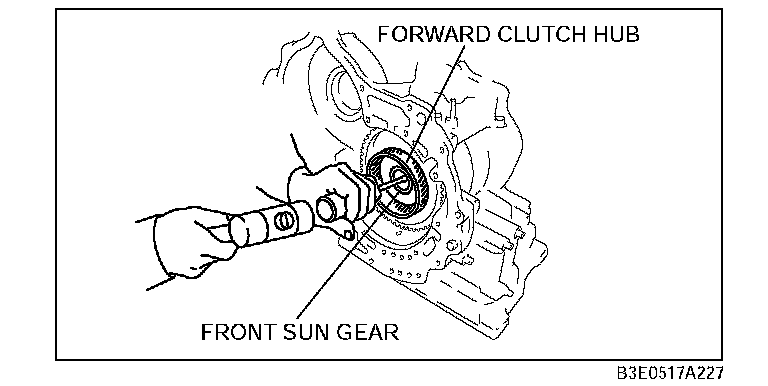 FORWARD CLUTCH HUB

FRONT SUN GEAR

B3E0517A227