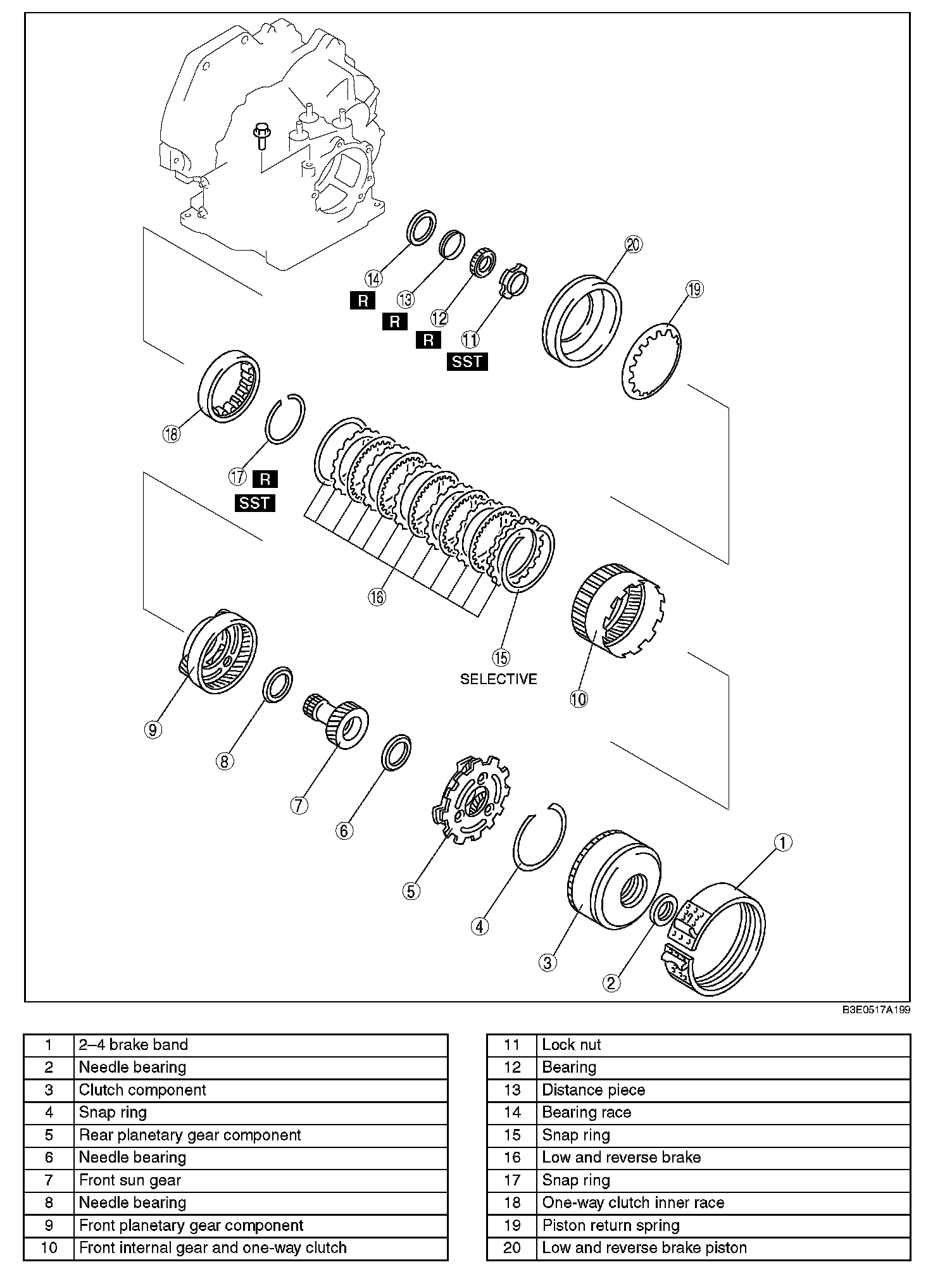 ⑭ R
⑬ R
⑫ R
⑪ SST
⑳
⑲
⑱
⑰ R SST
⑯
⑮ SELECTIVE
⑩
⑨
⑧
⑦
⑥
⑤
④
③
②
①

B3E0517A199

| 1 | 2–4 brake band |
|---|---|
| 2 | Needle bearing |
| 3 | Clutch component |
| 4 | Snap ring |
| 5 | Rear planetary gear component |
| 6 | Needle bearing |
| 7 | Front sun gear |
| 8 | Needle bearing |
| 9 | Front planetary gear component |
| 10 | Front internal gear and one-way clutch |

| 11 | Lock nut |
|---|---|
| 12 | Bearing |
| 13 | Distance piece |
| 14 | Bearing race |
| 15 | Snap ring |
| 16 | Low and reverse brake |
| 17 | Snap ring |
| 18 | One-way clutch inner race |
| 19 | Piston return spring |
| 20 | Low and reverse brake piston |