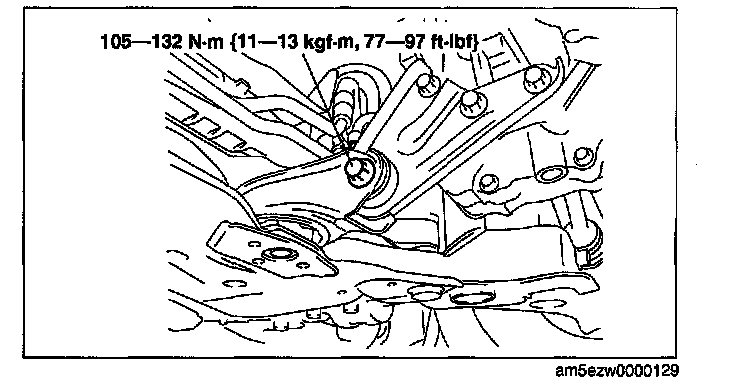 105—132 N·m {11—13 kgf·m, 77—97 ft·lbf}

am5ezw0000129