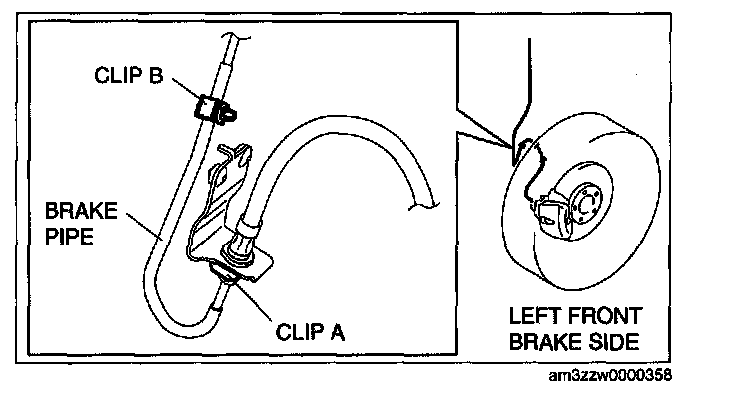 CLIP B

BRAKE PIPE

CLIP A

LEFT FRONT BRAKE SIDE

am3zzw0000358