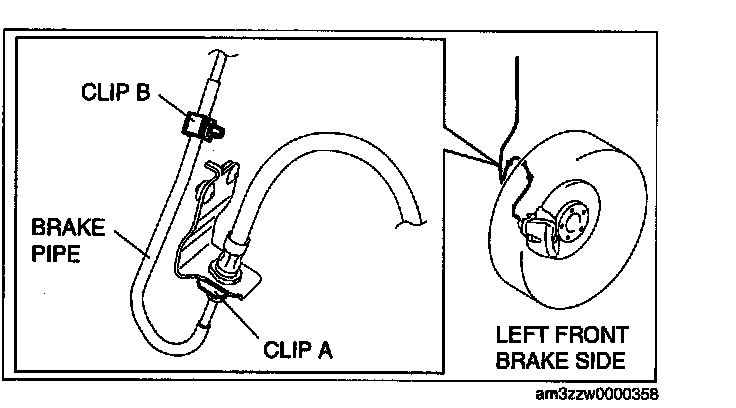 CLIP B

BRAKE PIPE

CLIP A

LEFT FRONT BRAKE SIDE

am3zzw0000358