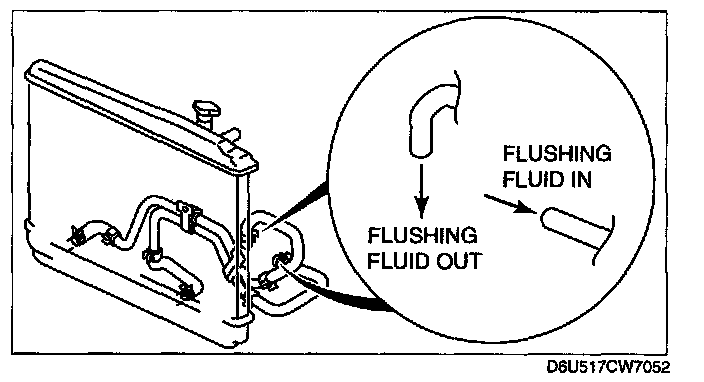 FLUSHING FLUID IN

FLUSHING FLUID OUT

D6U517CW7052