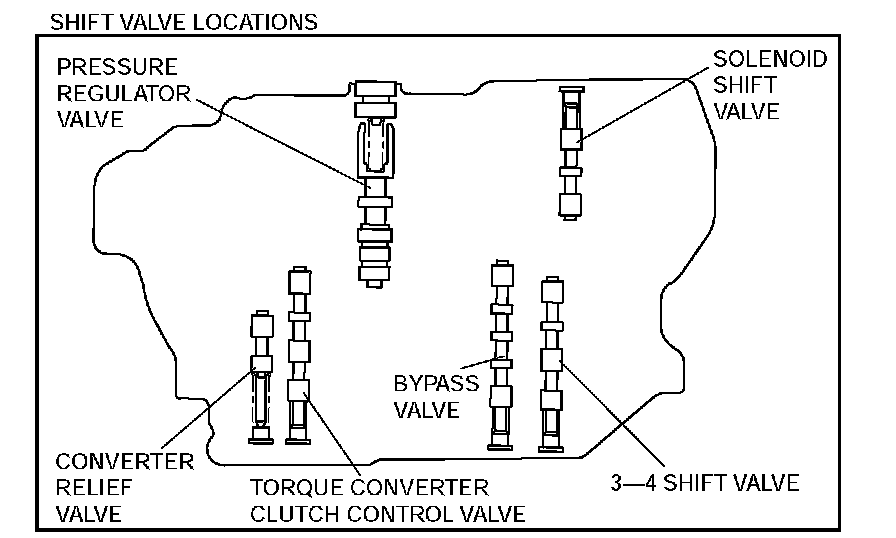 SHIFT VALVE LOCATIONS

PRESSURE REGULATOR VALVE

SOLENOID SHIFT VALVE

BYPASS VALVE

CONVERTER RELIEF VALVE

TORQUE CONVERTER CLUTCH CONTROL VALVE

3—4 SHIFT VALVE