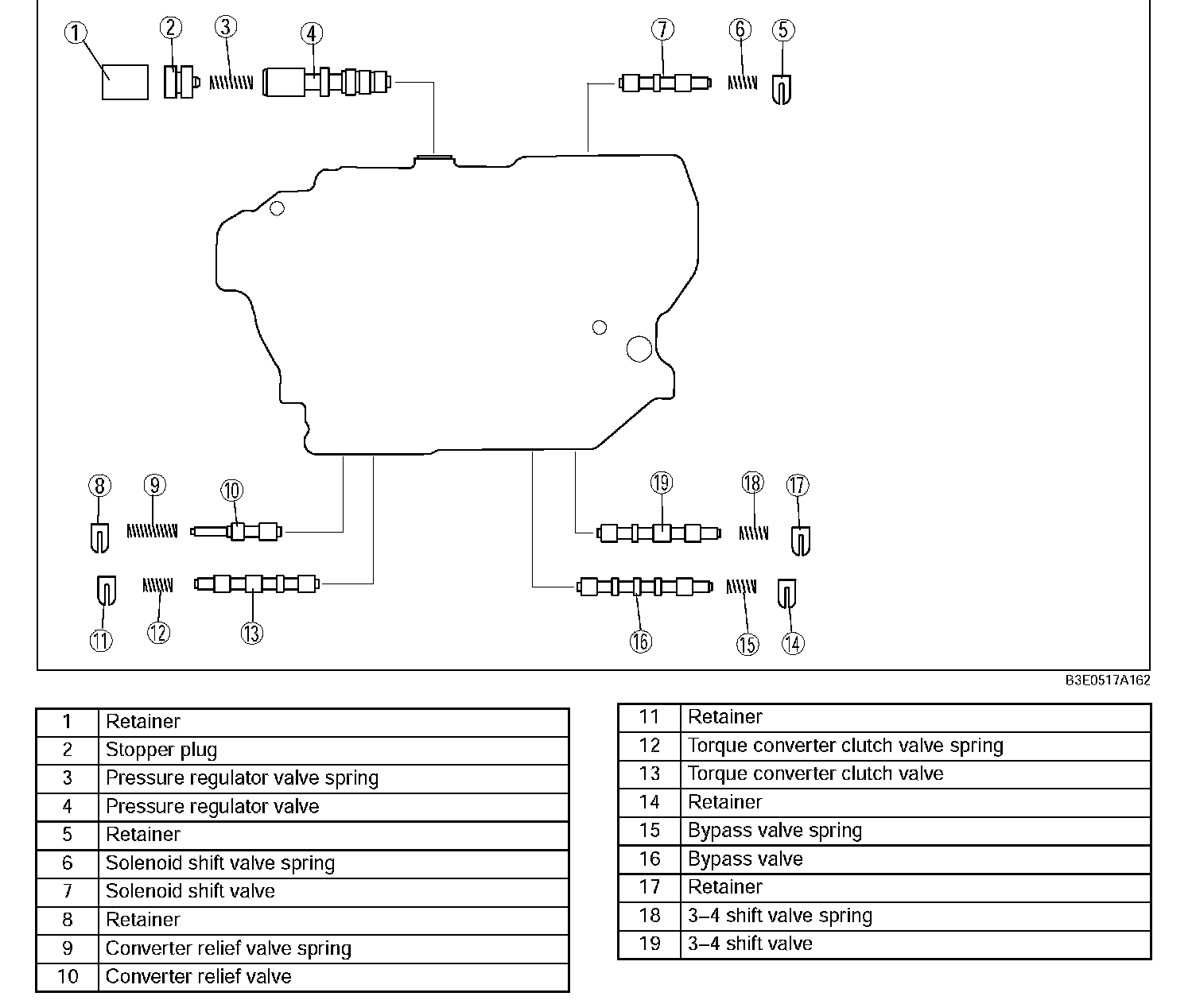 ①
②
③
④
⑦
⑥
⑤
⑧
⑨
⑩
⑲
⑱
⑰
⑪
⑫
⑬
⑯
⑮
⑭

B3E0517A162

| 1 | Retainer |
|---|---|
| 2 | Stopper plug |
| 3 | Pressure regulator valve spring |
| 4 | Pressure regulator valve |
| 5 | Retainer |
| 6 | Solenoid shift valve spring |
| 7 | Solenoid shift valve |
| 8 | Retainer |
| 9 | Converter relief valve spring |
| 10 | Converter relief valve |

| 11 | Retainer |
|---|---|
| 12 | Torque converter clutch valve spring |
| 13 | Torque converter clutch valve |
| 14 | Retainer |
| 15 | Bypass valve spring |
| 16 | Bypass valve |
| 17 | Retainer |
| 18 | 3–4 shift valve spring |
| 19 | 3–4 shift valve |