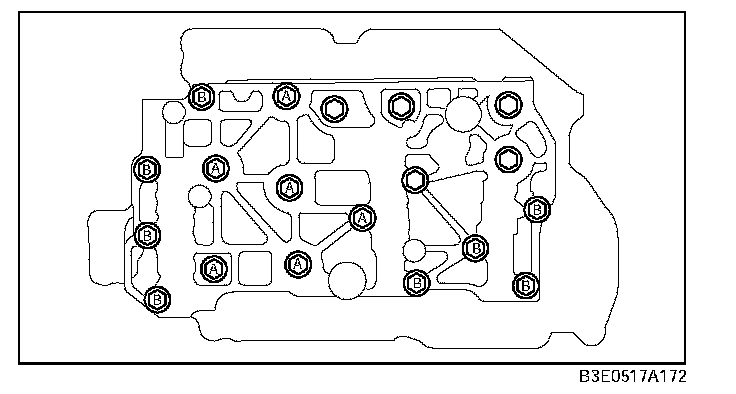 B
A
B
A
A
A
B
B
A
A
B
B
B
B
B3E0517A172