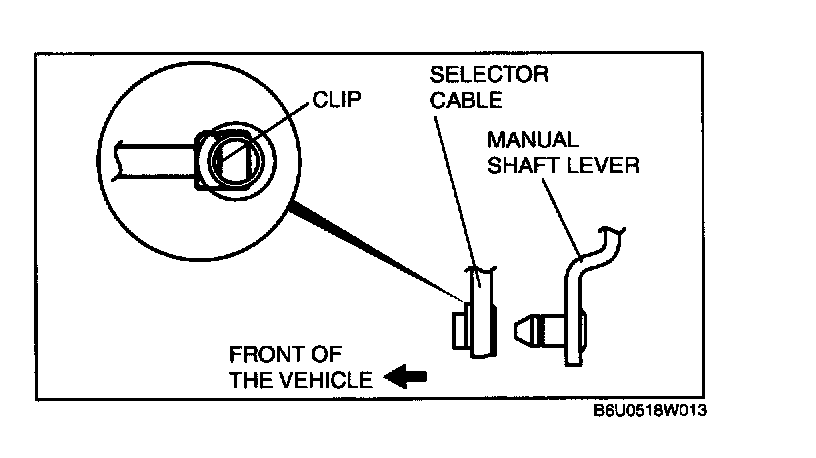 CLIP

SELECTOR CABLE

MANUAL SHAFT LEVER

FRONT OF THE VEHICLE

B6U0518W013